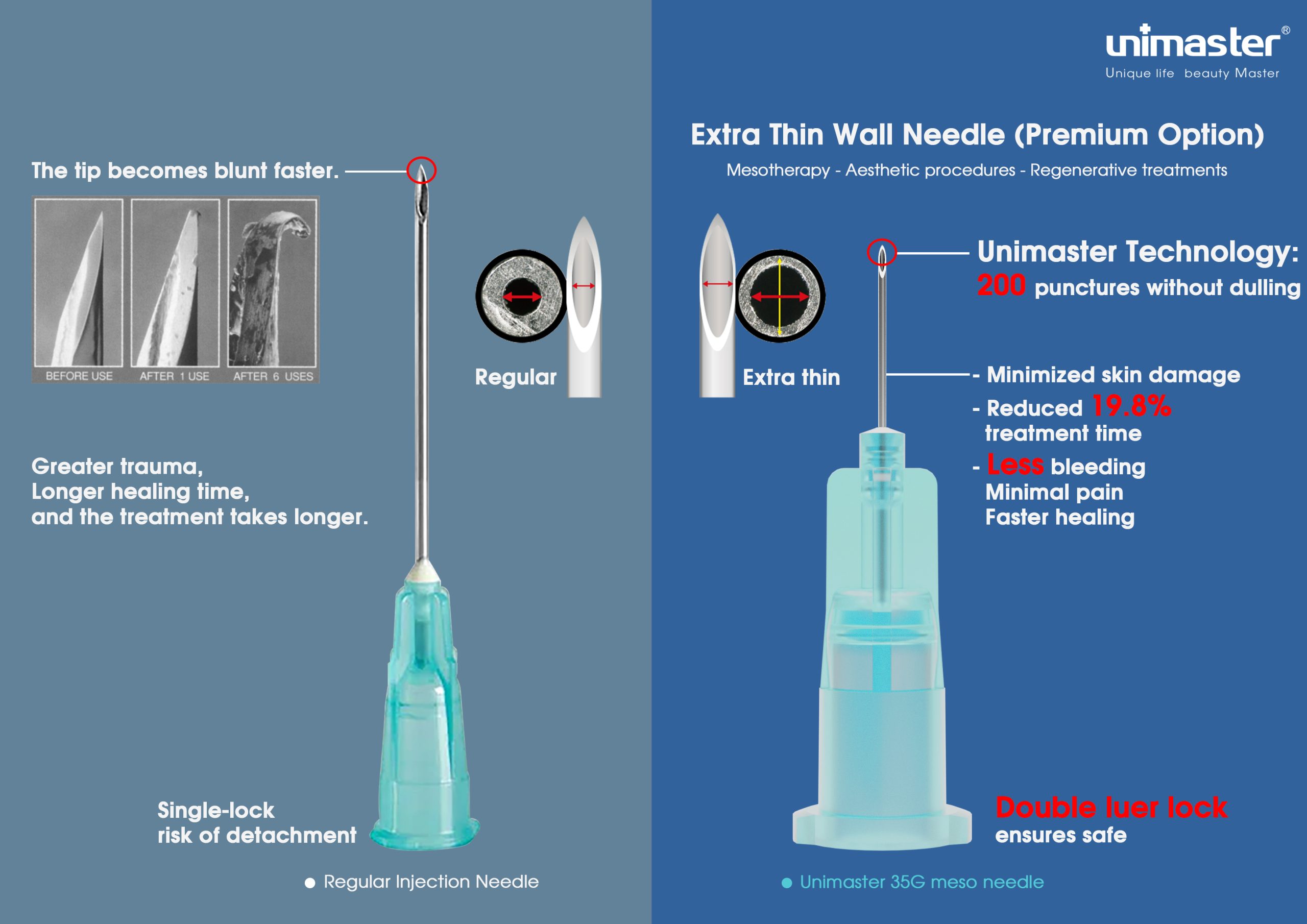 The tip becomes blunt faster.

BEFORE USE

AFTER 1 USE

AFTER 6 USES

Regular

Greater trauma,
Longer healing time,
and the treatment takes longer.

Single-lock
risk of detachment

● Regular Injection Needle

unimaster®
Unique life beauty Master

Extra Thin Wall Needle (Premium Option)

Mesotherapy - Aesthetic procedures - Regenerative treatments

Extra thin

Unimaster Technology:
200 punctures without dulling

- Minimized skin damage
- Reduced 19.8% treatment time
- Less bleeding
Minimal pain
Faster healing

Double luer lock
ensures safe

● Unimaster 35G meso needle